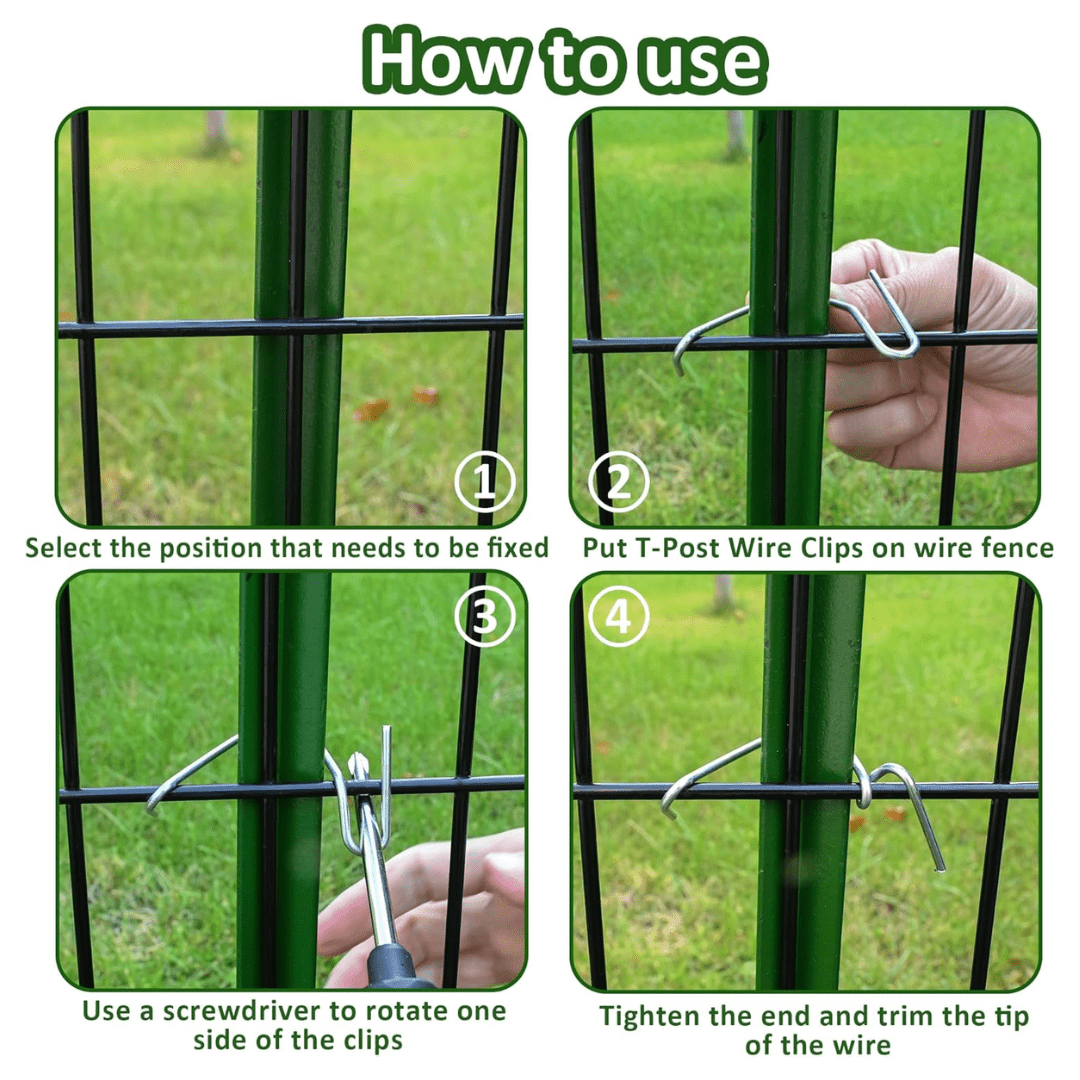 How to use

1

Select the position that needs to be fixed

2

Put T-Post Wire Clips on wire fence

3

Use a screwdriver to rotate one side of the clips

4

Tighten the end and trim the tip of the wire